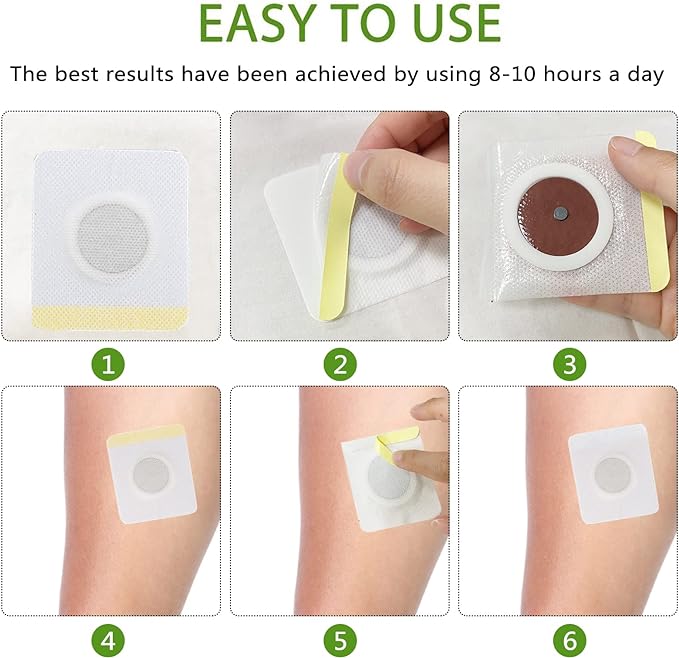 EASY TO USE

The best results have been achieved by using 8-10 hours a day

1

2

3

4

5

6